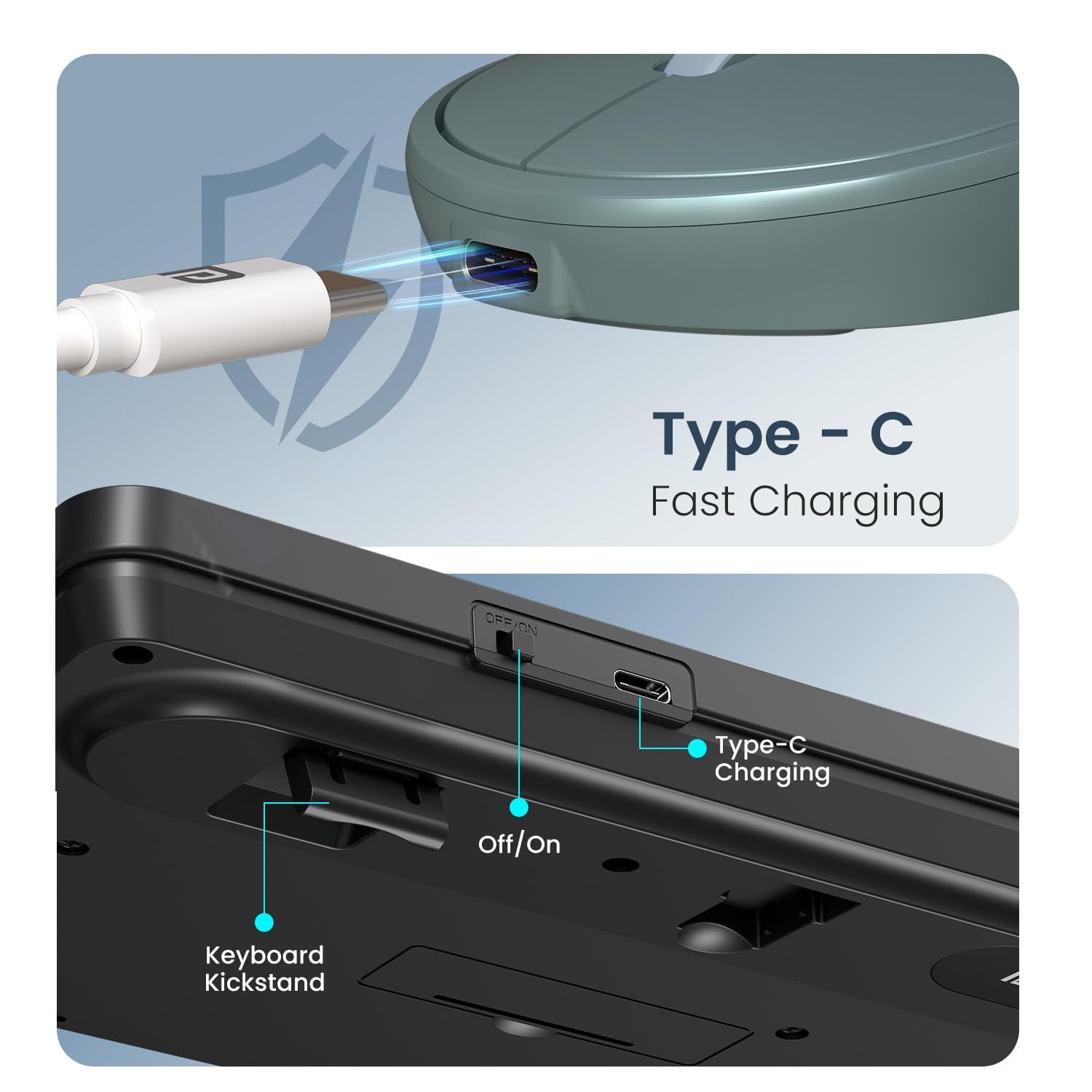 Type - C
Fast Charging

OFF/ON

Type-C Charging

Off/On

Keyboard Kickstand